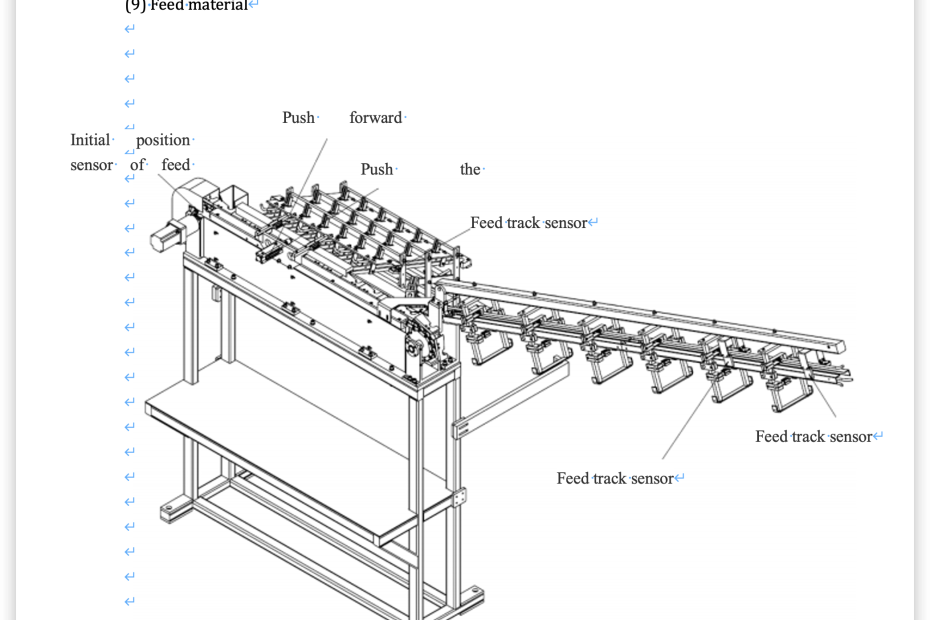 (9) Feed material

Push forward

Initial position sensor of feed

Push the

Feed track sensor

Feed track sensor

Feed track sensor