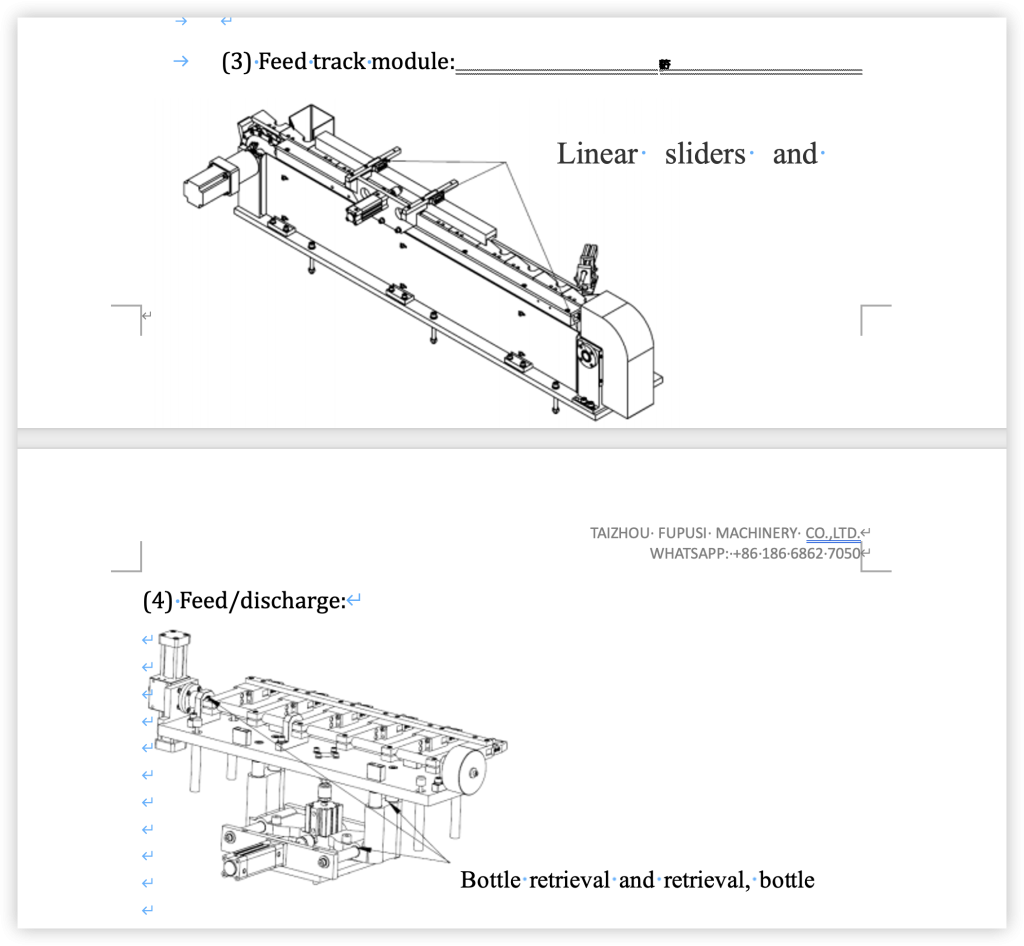 (3) Feed track module:

Linear sliders and

TAIZHOU FUPUSI MACHINERY CO.,LTD.
WHATSAPP: +86 186 6862 7050

(4) Feed/discharge:

Bottle retrieval and retrieval, bottle